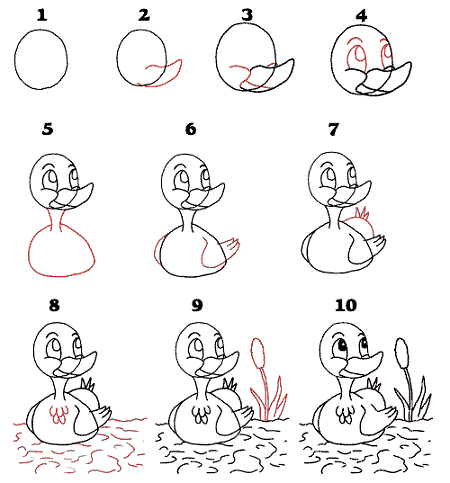 1 2 3 4

5 6 7

8 9 10